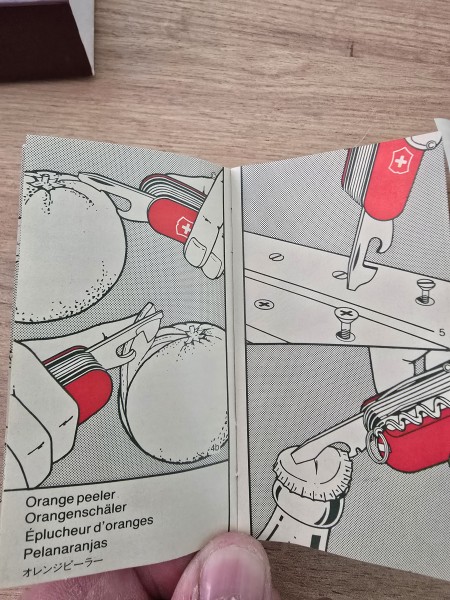 4b

Orange peeler
Orangenschäler
Éplucheur d'oranges
Pelanaranjas
オレンジピーラー

5